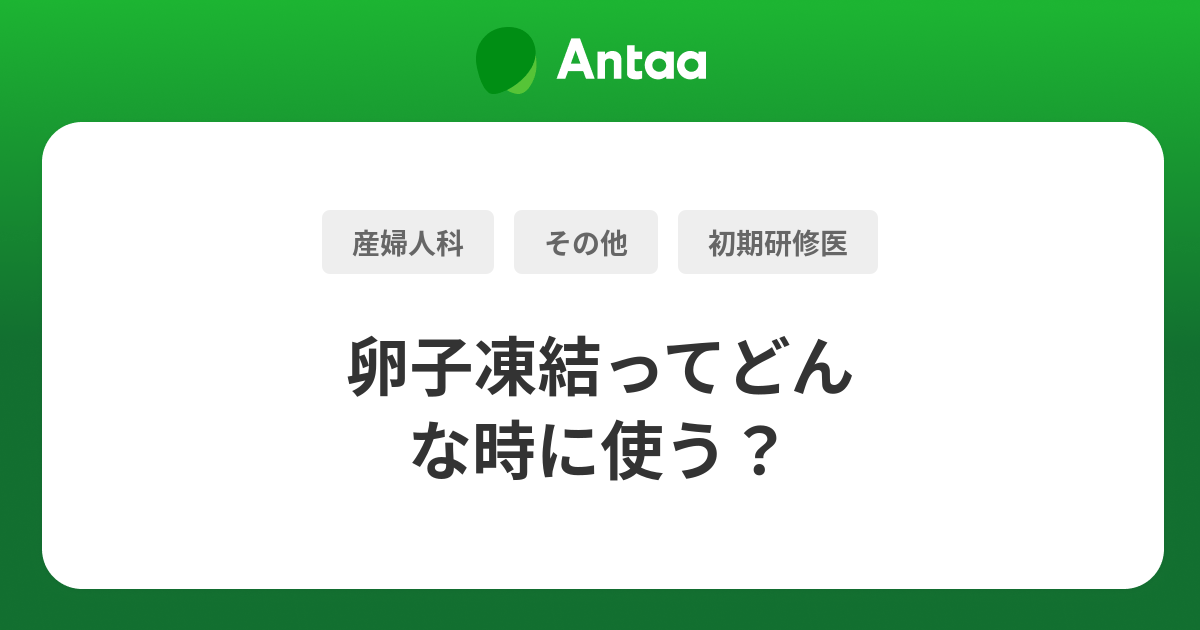 Antaa

産婦人科 その他 初期研修医

卵子凍結ってどんな時に使う？